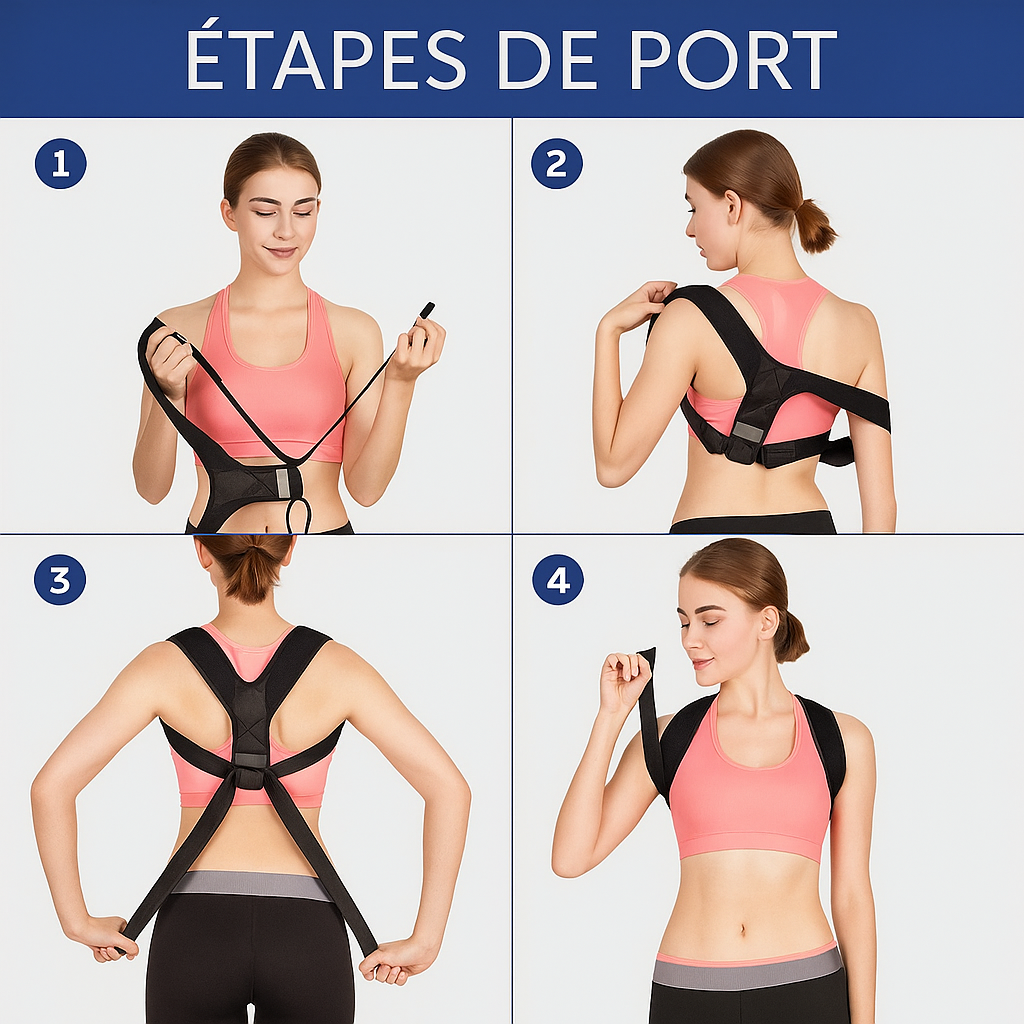 ÉTAPES DE PORT

1

2

3

4