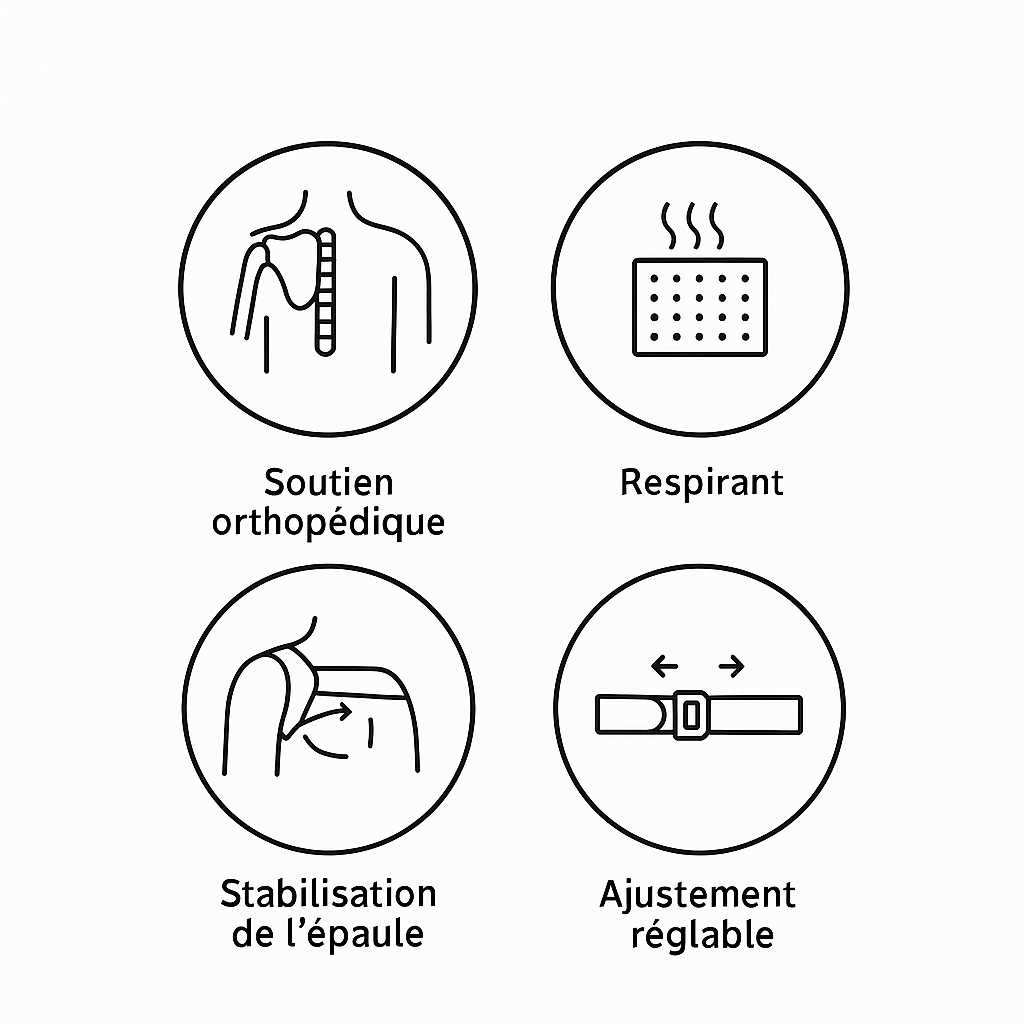 Soutien orthopédique

Respirant

Stabilisation de l’épaule

Ajustement réglable